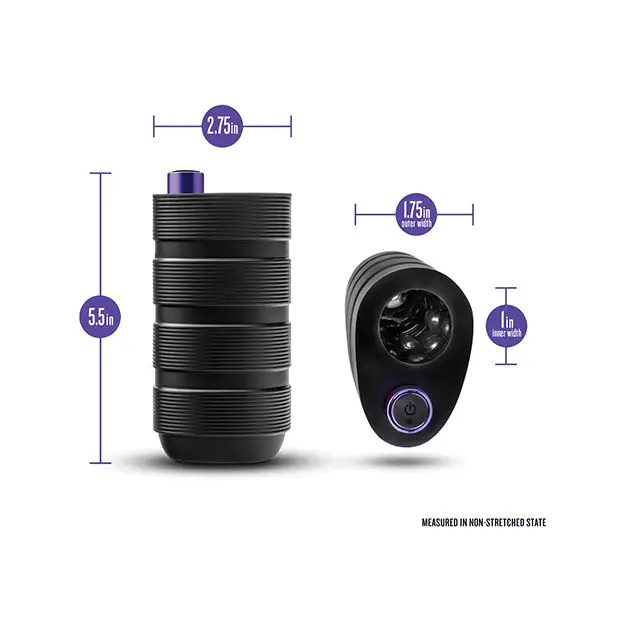 2.75in

5.5in

1.75in
outer width

1in
inner width

MEASURED IN NON-STRETCHED STATE